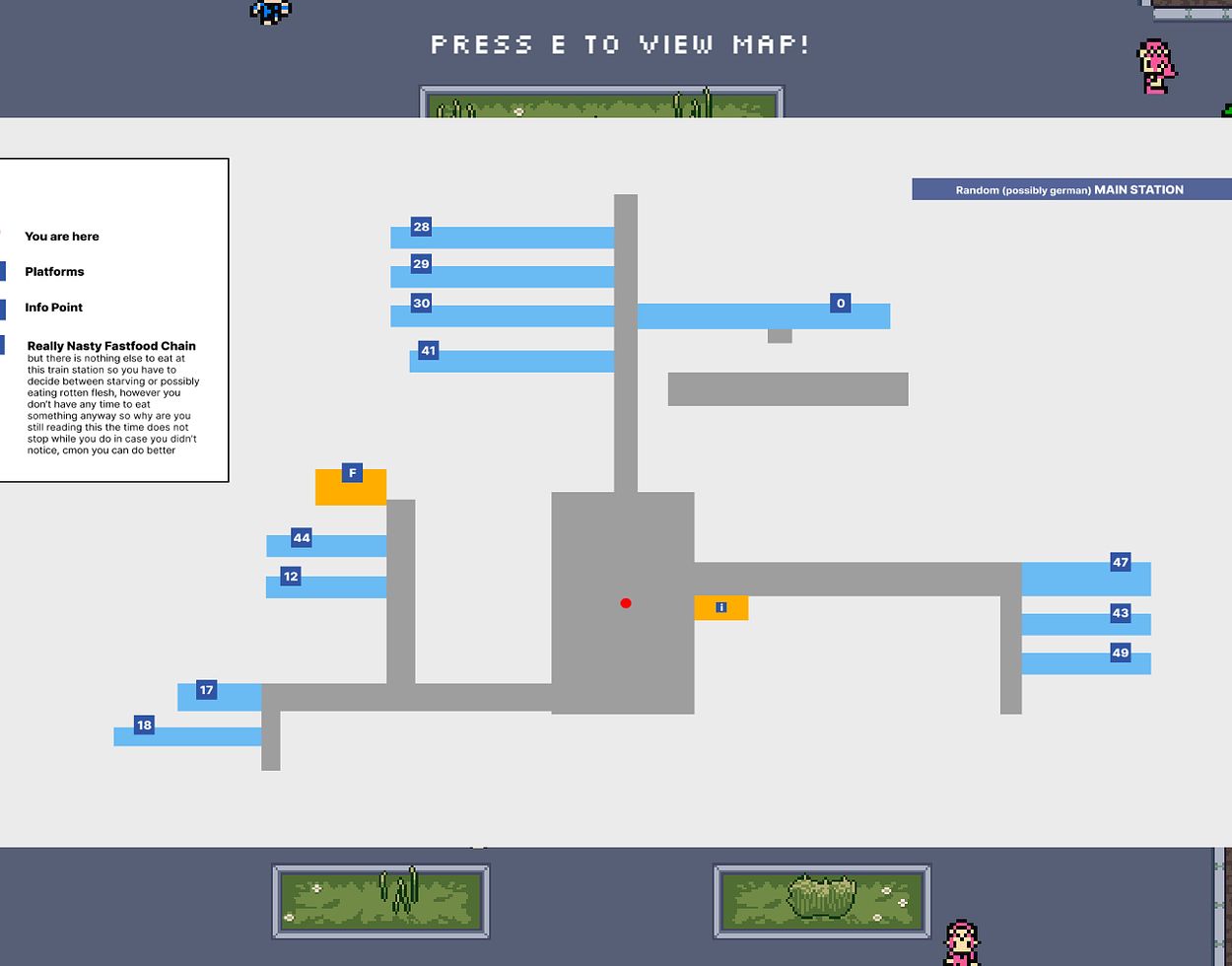 PRESS E TO VIEW MAP!

You are here

Platforms

Info Point

Really Nasty Fastfood Chain
but there is nothing else to eat at this train station so you have to decide between starving or possibly eating rotten flesh, however you don't have any time to eat something anyway so why are you still reading this the time does not stop while you do in case you didn't notice, cmon you can do better

Random (possibly german) MAIN STATION

28
29
30
0
41
F
44
12
i
47
43
49
17
18